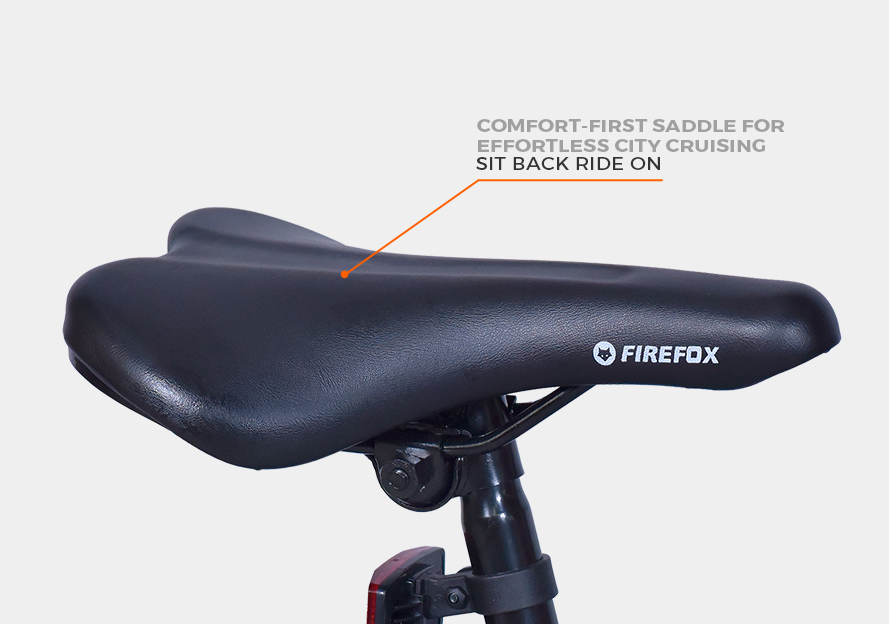 COMFORT-FIRST SADDLE FOR EFFORTLESS CITY CRUISING
SIT BACK RIDE ON

FIREFOX